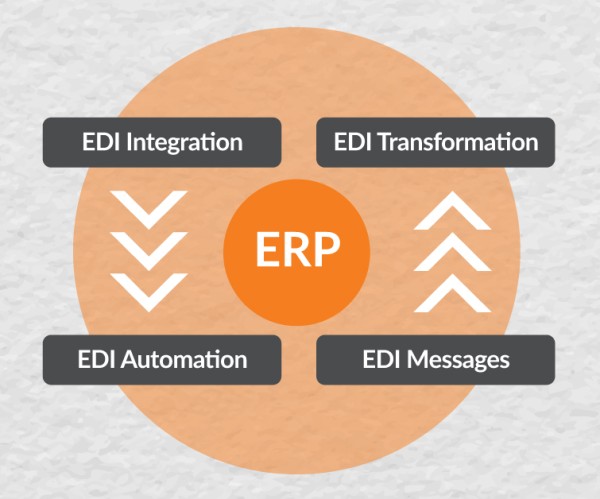 EDI Integration

EDI Transformation

ERP

EDI Automation

EDI Messages