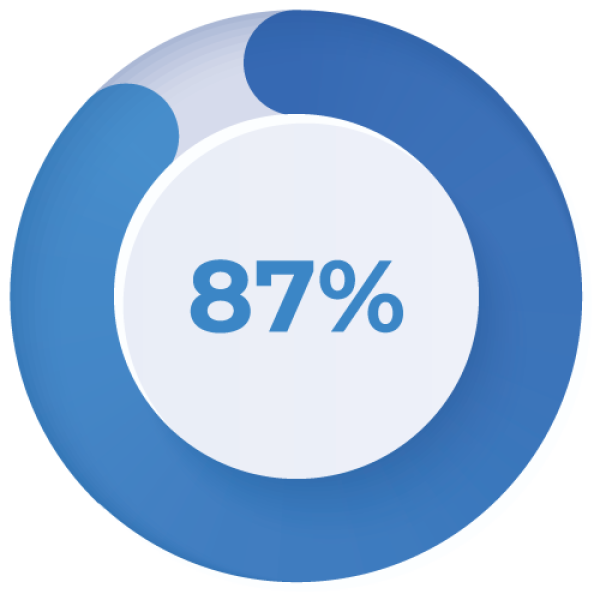 87%