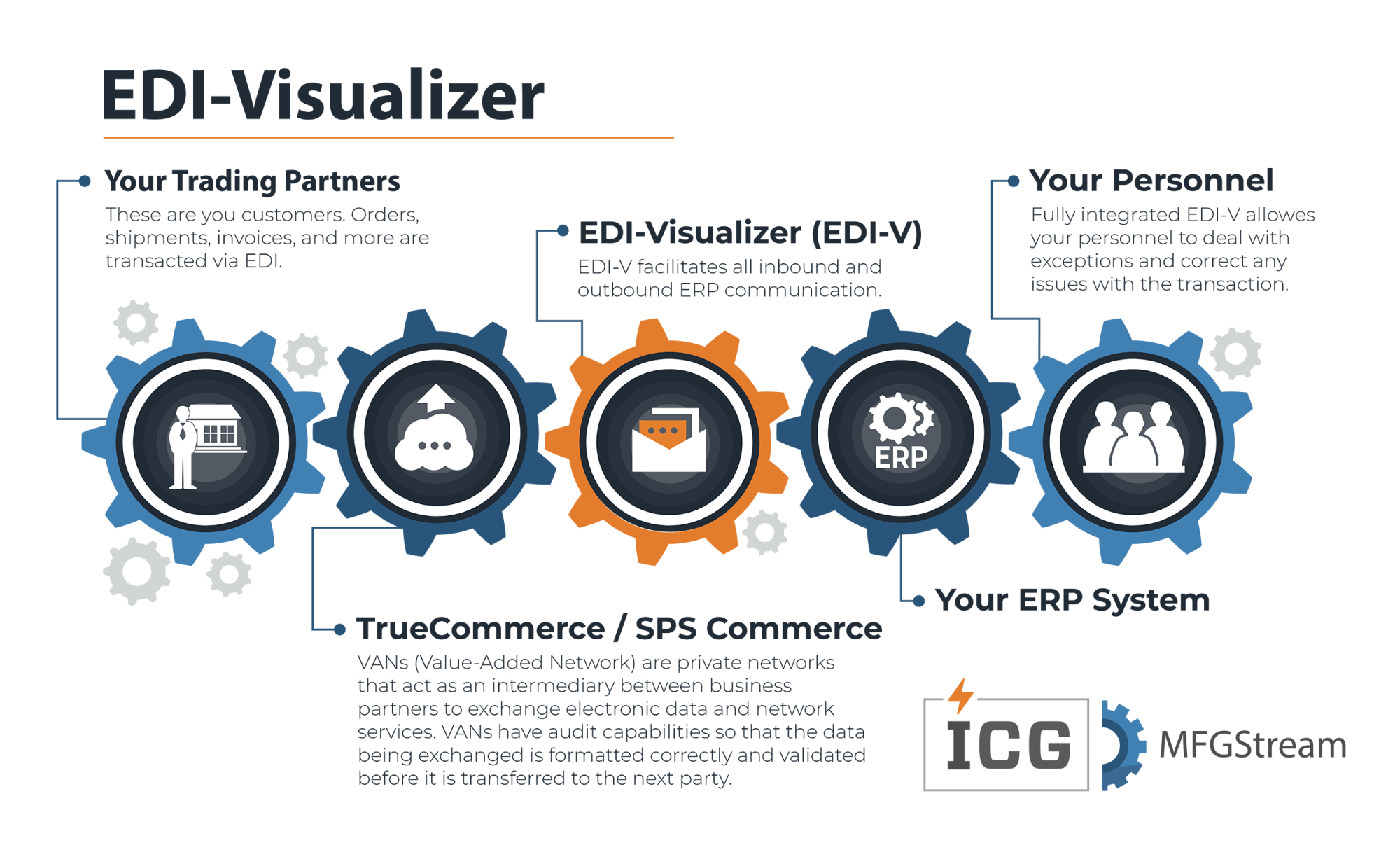 EDI-Visualizer

Your Trading Partners

These are you customers. Orders, shipments, invoices, and more are transacted via EDI.

EDI-Visualizer (EDI-V)

EDI-V facilitates all inbound and outbound ERP communication.

Your Personnel

Fully integrated EDI-V allowes your personnel to deal with exceptions and correct any issues with the transaction.

ERP

Your ERP System

TrueCommerce / SPS Commerce

VANs (Value-Added Network) are private networks that act as an intermediary between business partners to exchange electronic data and network services. VANs have audit capabilities so that the data being exchanged is formatted correctly and validated before it is transferred to the next party.

ICG

MFGStream